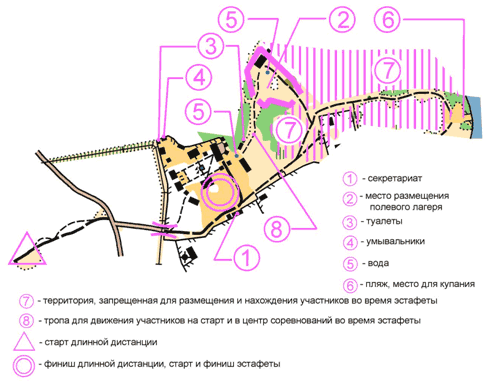 5
2
6
3
7
4
5
7
8
1

1 - секретариат
2 - место размещения полевого лагеря
3 - туалеты
4 - умывальники
5 - вода
6 - пляж, место для купания
7 - территория, запрещенная для размещения и нахождения участников во время эстафеты
8 - тропа для движения участников на старт и в центр соревнований во время эстафеты
- старт длинной дистанции
- финиш длинной дистанции, старт и финиш эстафеты